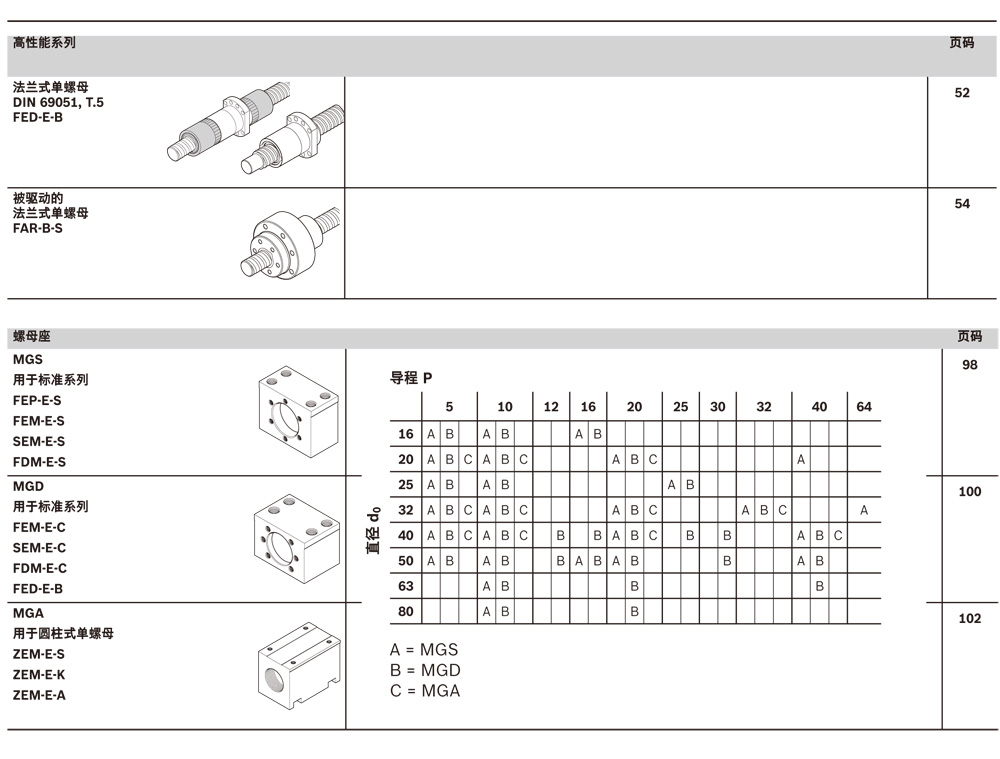 高性能系列 页码

法兰式单螺母
DIN 69051, T.5
FED-E-B

52

被驱动的
法兰式单螺母
FAR-B-S

54

螺母座 页码

MGS
用于标准系列
FEP-E-S
FEM-E-S
SEM-E-S
FDM-E-S

98

MGD
用于标准系列
FEM-E-C
SEM-E-C
FDM-E-C
FED-E-B

100

MGA
用于圆柱式单螺母
ZEM-E-S
ZEM-E-K
ZEM-E-A

102

导程 P

直径 $d_0$

| | 5 | 10 | 12 | 16 | 20 | 25 | 30 | 32 | 40 | 64 |
|---|---|---|---|---|---|---|---|---|---|---|
| 16 | A B | A B | | A B | | | | | | |
| 20 | A B C | A B C | | | A B C | | | | A | |
| 25 | A B | A B | | | | A B | | | | |
| 32 | A B C | A B C | | | A B C | | | A B C | | A |
| 40 | A B C | A B C | B | B | A B C | B | B | | A B C | |
| 50 | A B | A B | B | A B | A B | | B | | A B | |
| 63 | | A B | | | B | | | | B | |
| 80 | | A B | | | B | | | | | |

A = MGS
B = MGD
C = MGA